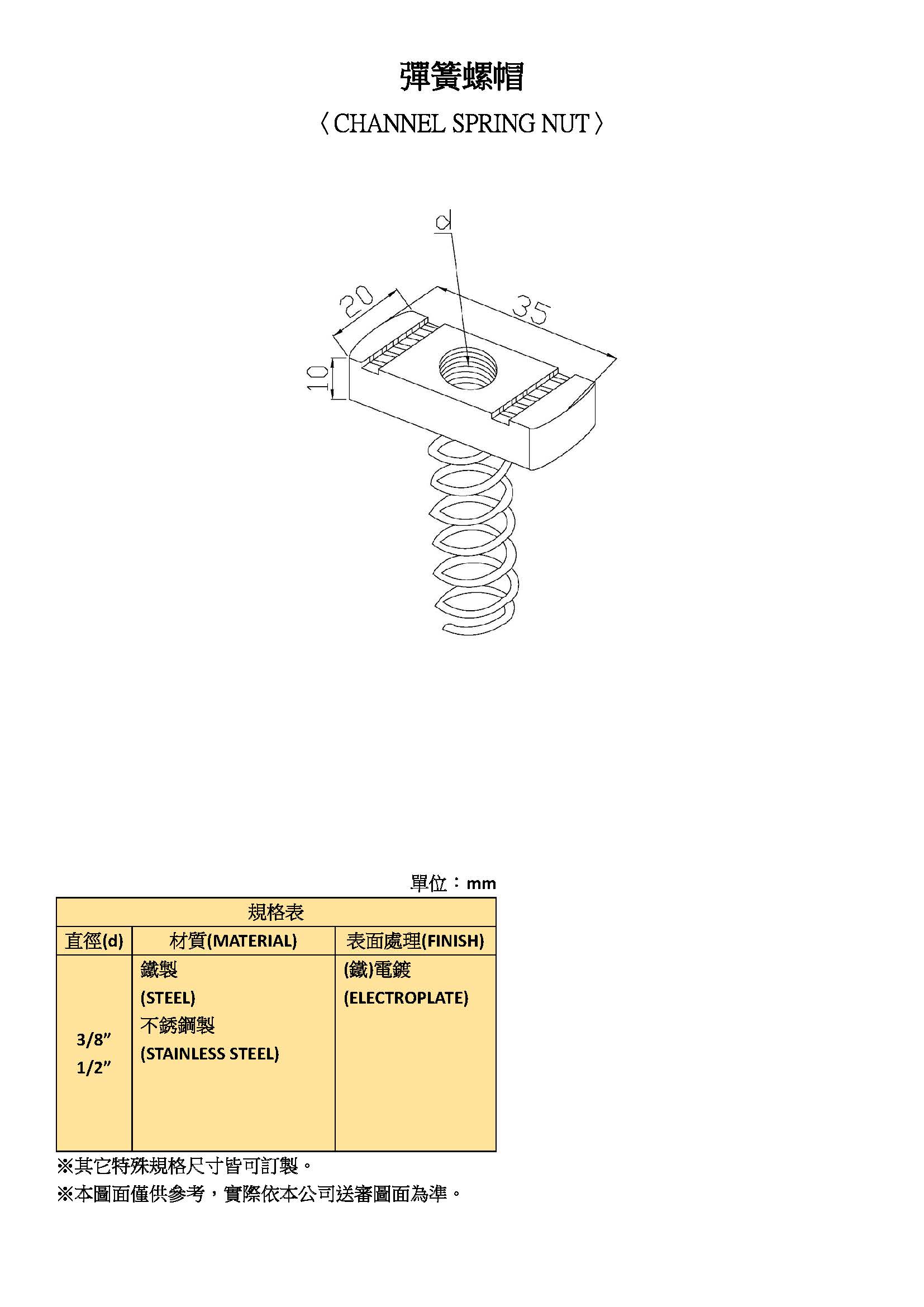 彈簧螺帽

〈CHANNEL SPRING NUT〉

d

20

35

10

單位：mm

| 規格表 | | |
|---|---|---|
| 直徑(d) | 材質(MATERIAL) | 表面處理(FINISH) |
| 3/8” 1/2” | 鐵製 (STEEL) 不銹鋼製 (STAINLESS STEEL) | (鐵)電鍍 (ELECTROPLATE) |

※其它特殊規格尺寸皆可訂製。

※本圖面僅供參考，實際依本公司送審圖面為準。